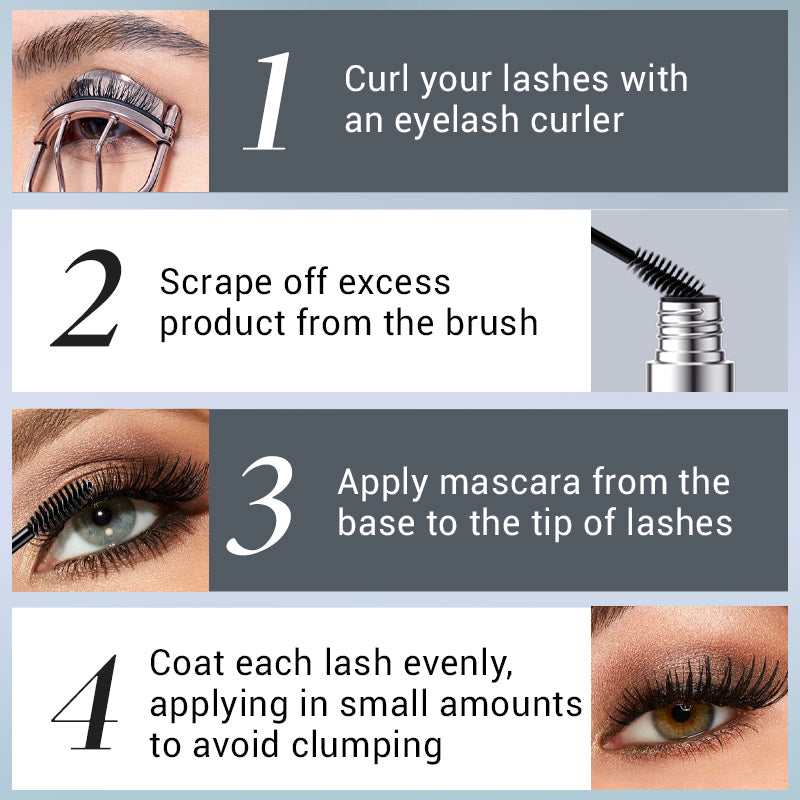 1 Curl your lashes with an eyelash curler

2 Scrape off excess product from the brush

3 Apply mascara from the base to the tip of lashes

4 Coat each lash evenly, applying in small amounts to avoid clumping